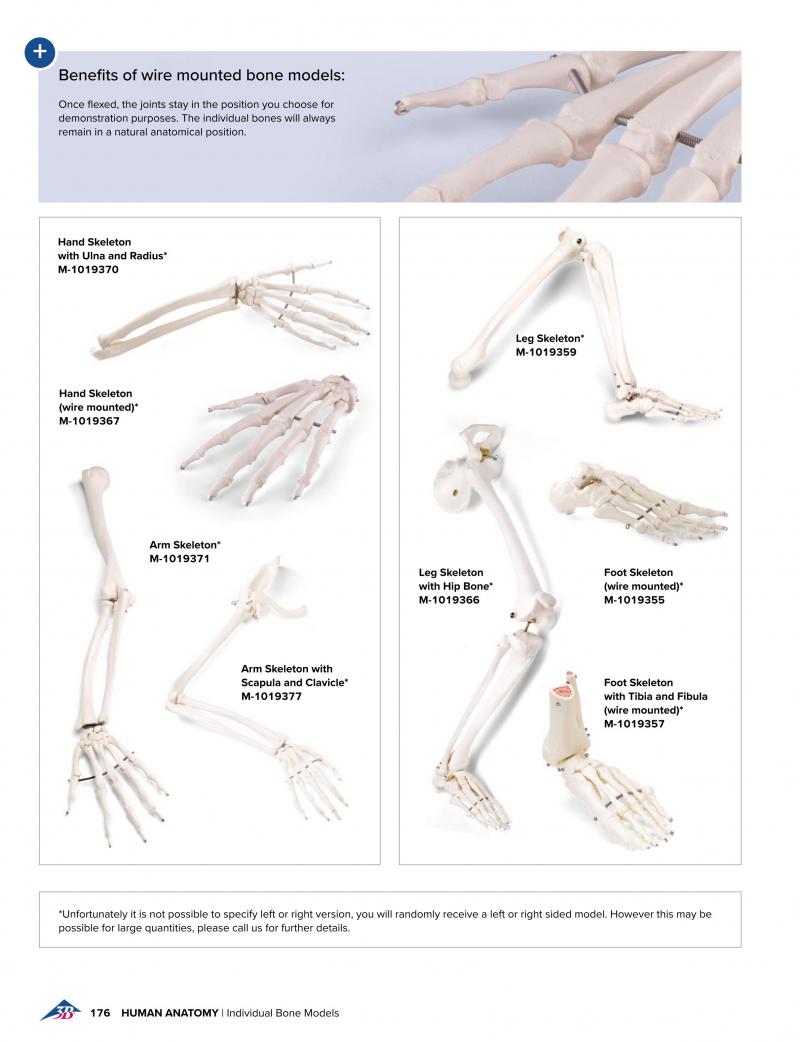 +

Benefits of wire mounted bone models:

Once flexed, the joints stay in the position you choose for demonstration purposes. The individual bones will always remain in a natural anatomical position.

Hand Skeleton with Ulna and Radius*
M-1019370

Hand Skeleton (wire mounted)*
M-1019367

Arm Skeleton*
M-1019371

Arm Skeleton with Scapula and Clavicle*
M-1019377

Leg Skeleton*
M-1019359

Leg Skeleton with Hip Bone*
M-1019366

Foot Skeleton (wire mounted)*
M-1019355

Foot Skeleton with Tibia and Fibula (wire mounted)*
M-1019357

*Unfortunately it is not possible to specify left or right version, you will randomly receive a left or right sided model. However this may be possible for large quantities, please call us for further details.

3B 176 HUMAN ANATOMY | Individual Bone Models